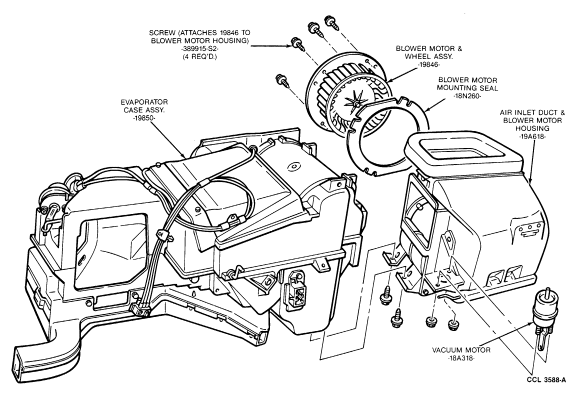 SCREW (ATTACHES 19846 TO BLOWER MOTOR HOUSING) -389915-S2- (4 REQ'D.)

BLOWER MOTOR & WHEEL ASSY. -19846-

BLOWER MOTOR MOUNTING SEAL -18N260-

EVAPORATOR CASE ASSY. -19850-

AIR INLET DUCT & BLOWER MOTOR HOUSING -19A618-

VACUUM MOTOR -18A318-

CCL 3588-A