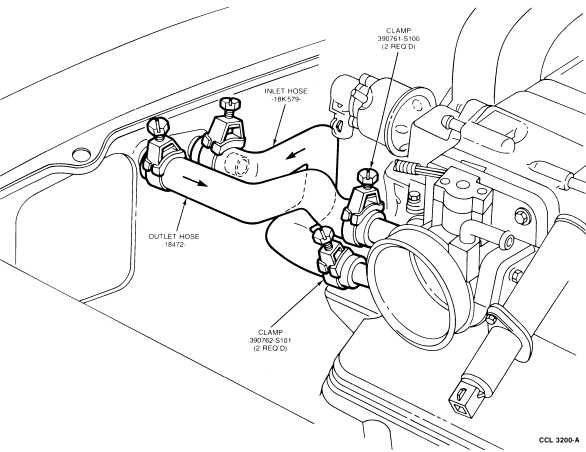 CLAMP
390761-S100
(2 REQ'D)

INLET HOSE
-18K579-

OUTLET HOSE
-18472-

CLAMP
390762-S101
(2 REQ'D)

CCL 3200-A