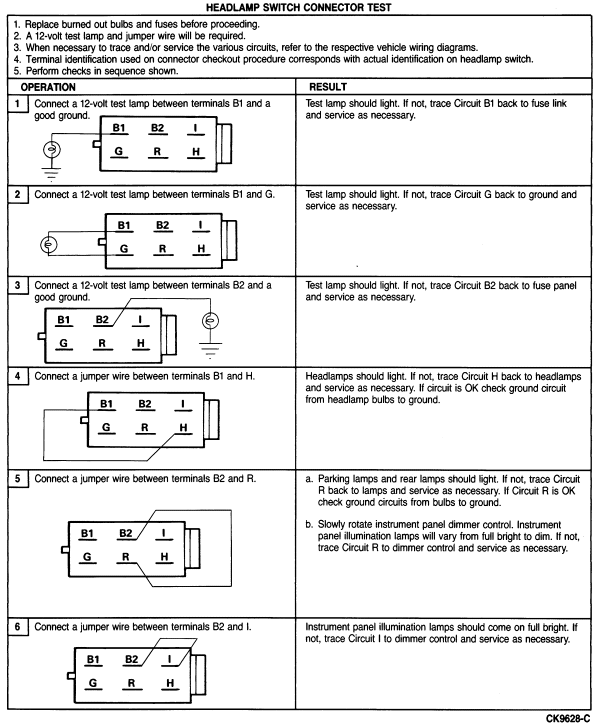 HEADLAMP SWITCH CONNECTOR TEST

1. Replace burned out bulbs and fuses before proceeding.
2. A 12-volt test lamp and jumper wire will be required.
3. When necessary to trace and/or service the various circuits, refer to the respective vehicle wiring diagrams.
4. Terminal identification used on connector checkout procedure corresponds with actual identification on headlamp switch.
5. Perform checks in sequence shown.

| OPERATION | RESULT |
|---|---|
| 1 Connect a 12-volt test lamp between terminals B1 and a good ground. B1 B2 I G R H | Test lamp should light. If not, trace Circuit B1 back to fuse link and service as necessary. |
| 2 Connect a 12-volt test lamp between terminals B1 and G. B1 B2 I G R H | Test lamp should light. If not, trace Circuit G back to ground and service as necessary. |
| 3 Connect a 12-volt test lamp between terminals B2 and a good ground. B1 B2 I G R H | Test lamp should light. If not, trace Circuit B2 back to fuse panel and service as necessary. |
| 4 Connect a jumper wire between terminals B1 and H. B1 B2 I G R H | Headlamps should light. If not, trace Circuit H back to headlamps and service as necessary. If circuit is OK check ground circuit from headlamp bulbs to ground. |
| 5 Connect a jumper wire between terminals B2 and R. B1 B2 I G R H | a. Parking lamps and rear lamps should light. If not, trace Circuit R back to lamps and service as necessary. If Circuit R is OK check ground circuits from bulbs to ground. b. Slowly rotate instrument panel dimmer control. Instrument panel illumination lamps will vary from full bright to dim. If not, trace Circuit R to dimmer control and service as necessary. |
| 6 Connect a jumper wire between terminals B2 and I. B1 B2 I G R H | Instrument panel illumination lamps should come on full bright. If not, trace Circuit I to dimmer control and service as necessary. |

CK9628-C