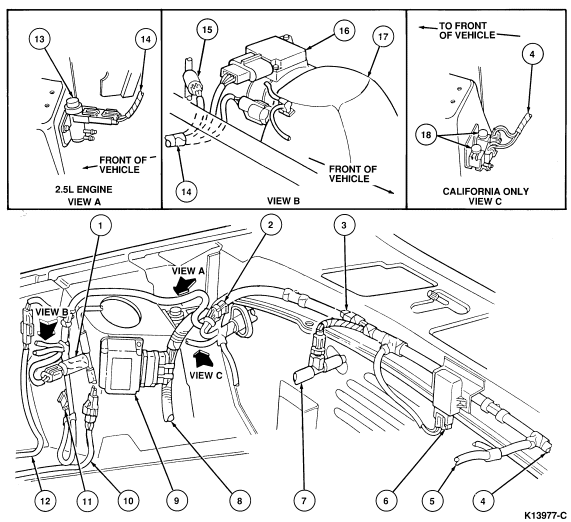 13
14
FRONT OF VEHICLE
2.5L ENGINE
VIEW A

15
16
17
14
FRONT OF VEHICLE
VIEW B

TO FRONT OF VEHICLE
4
18
CALIFORNIA ONLY
VIEW C

1
2
3
VIEW A
VIEW B
VIEW C
12
11
10
9
8
7
6
5
4

K13977-C