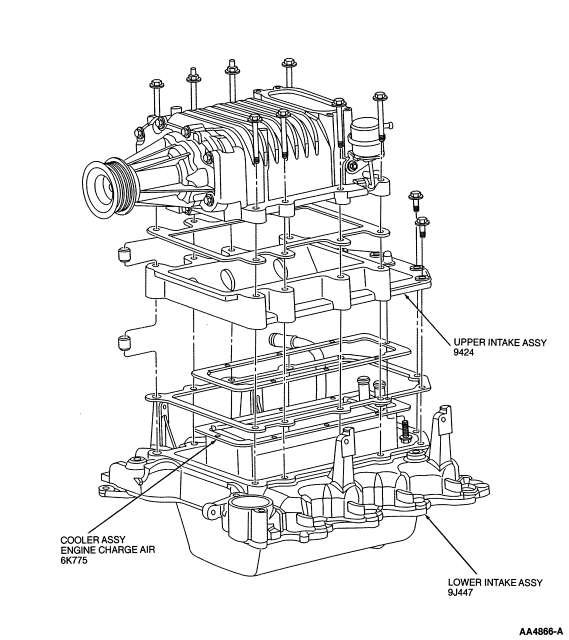 UPPER INTAKE ASSY
9424

COOLER ASSY
ENGINE CHARGE AIR
6K775

LOWER INTAKE ASSY
9J447

AA4866-A