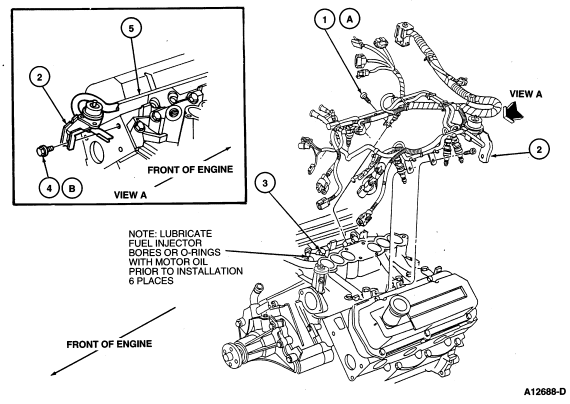 5

2

FRONT OF ENGINE

4 B

VIEW A

1 A

VIEW A

2

3

NOTE: LUBRICATE FUEL INJECTOR BORES OR O-RINGS WITH MOTOR OIL PRIOR TO INSTALLATION 6 PLACES

FRONT OF ENGINE

A12688-D