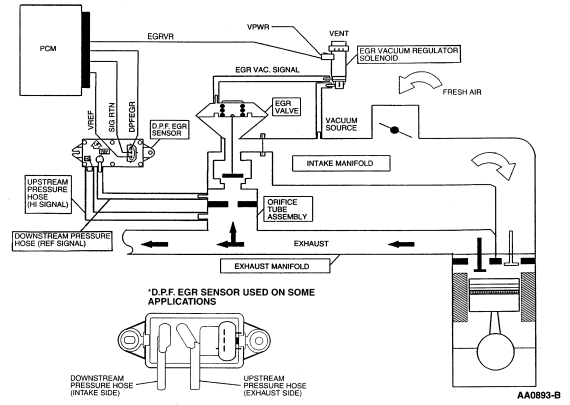 PCM

EGRVR

VPWR

VENT

EGR VACUUM REGULATOR SOLENOID

EGR VAC. SIGNAL

FRESH AIR

VREF

SIG RTN

DPFEGR

D.P.F. EGR SENSOR

EGR VALVE

VACUUM SOURCE

INTAKE MANIFOLD

UPSTREAM PRESSURE HOSE (HI SIGNAL)

ORIFICE TUBE ASSEMBLY

DOWNSTREAM PRESSURE HOSE (REF SIGNAL)

EXHAUST

EXHAUST MANIFOLD

*D.P.F. EGR SENSOR USED ON SOME APPLICATIONS

DOWNSTREAM PRESSURE HOSE (INTAKE SIDE)

UPSTREAM PRESSURE HOSE (EXHAUST SIDE)

AA0893-B