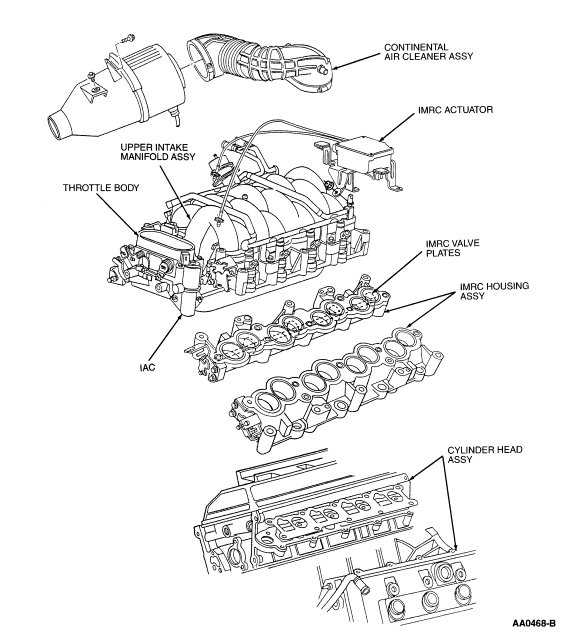 CONTINENTAL AIR CLEANER ASSY

IMRC ACTUATOR

UPPER INTAKE MANIFOLD ASSY

THROTTLE BODY

IMRC VALVE PLATES

IMRC HOUSING ASSY

IAC

CYLINDER HEAD ASSY

AA0468-B