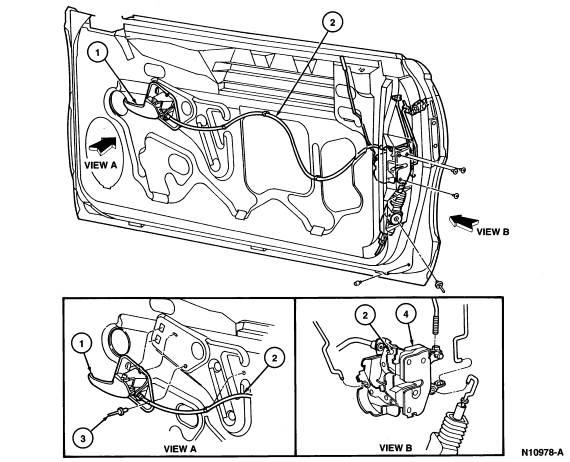 1
2
VIEW A
VIEW B
1
2
3
VIEW A
2
4
VIEW B
N10978-A