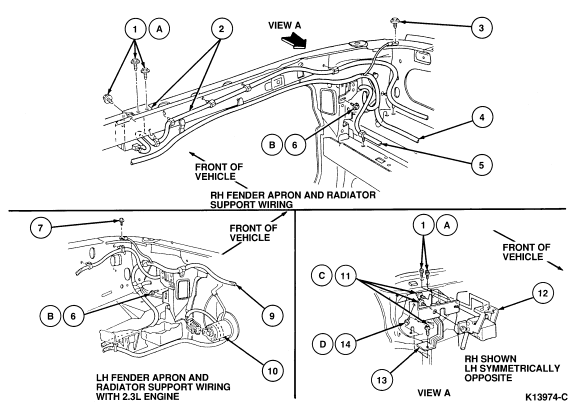 1
A
2
VIEW A
3
4
B
6
5
FRONT OF VEHICLE
RH FENDER APRON AND RADIATOR SUPPORT WIRING

7
FRONT OF VEHICLE
B
6
9
10
LH FENDER APRON AND RADIATOR SUPPORT WIRING WITH 2.3L ENGINE

1
A
FRONT OF VEHICLE
C
11
12
D
14
13
RH SHOWN LH SYMMETRICALLY OPPOSITE
VIEW A
K13974-C