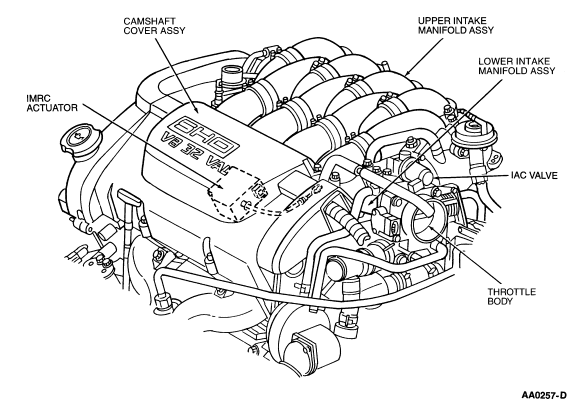 CAMSHAFT
COVER ASSY

UPPER INTAKE
MANIFOLD ASSY

LOWER INTAKE
MANIFOLD ASSY

IMRC
ACTUATOR

SHO
V8 32 VAL

IAC VALVE

THROTTLE
BODY

AA0257-D