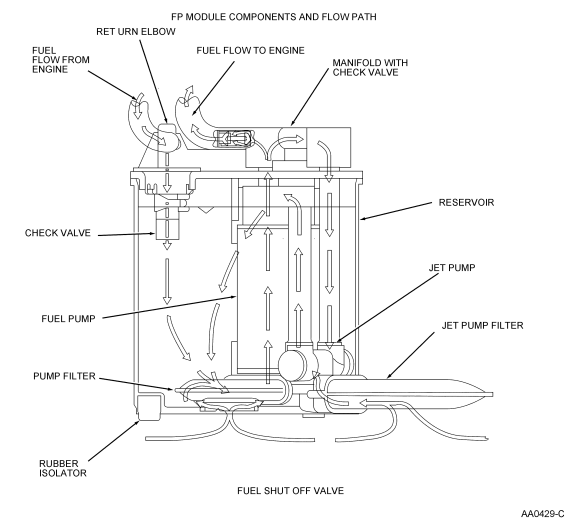 FP MODULE COMPONENTS AND FLOW PATH

RET URN ELBOW

FUEL FLOW FROM ENGINE

FUEL FLOW TO ENGINE

MANIFOLD WITH CHECK VALVE

RESERVOIR

CHECK VALVE

JET PUMP

FUEL PUMP

JET PUMP FILTER

PUMP FILTER

RUBBER ISOLATOR

FUEL SHUT OFF VALVE

AA0429-C