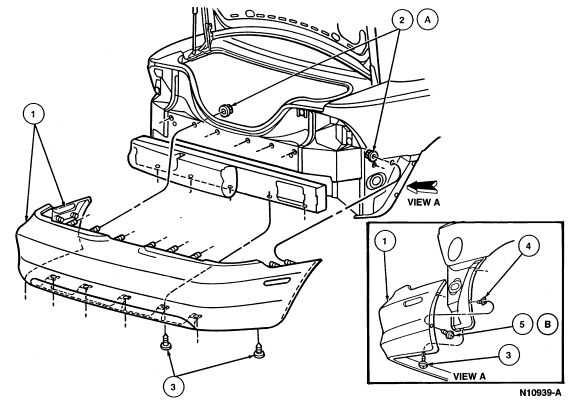 2
A
1
VIEW A
1
4
5
B
3
VIEW A
3
N10939-A