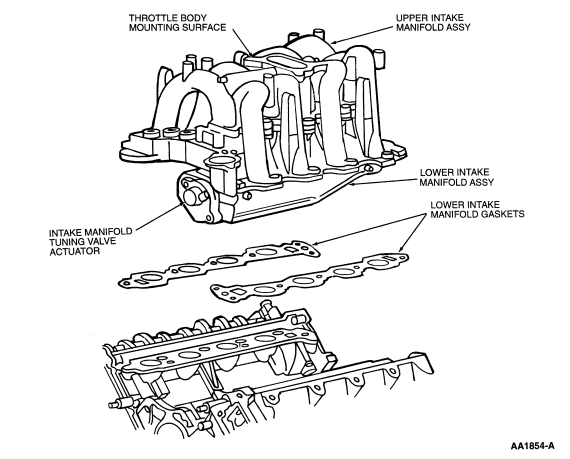 THROTTLE BODY MOUNTING SURFACE

UPPER INTAKE MANIFOLD ASSY

LOWER INTAKE MANIFOLD ASSY

LOWER INTAKE MANIFOLD GASKETS

INTAKE MANIFOLD TUNING VALVE ACTUATOR

AA1854-A