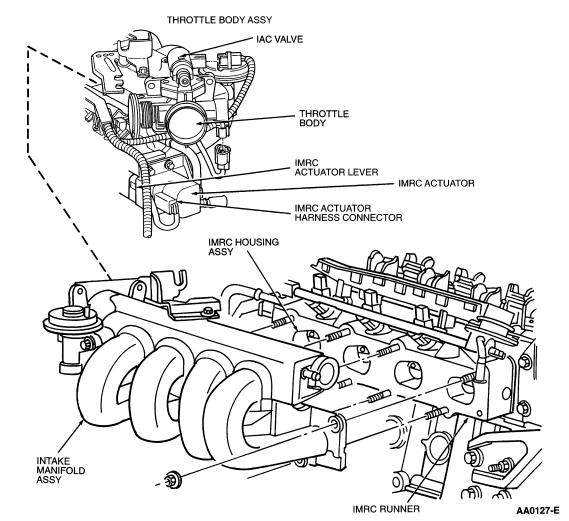 THROTTLE BODY ASSY

IAC VALVE

THROTTLE BODY

IMRC ACTUATOR LEVER

IMRC ACTUATOR

IMRC ACTUATOR HARNESS CONNECTOR

IMRC HOUSING ASSY

INTAKE MANIFOLD ASSY

IMRC RUNNER

AA0127-E