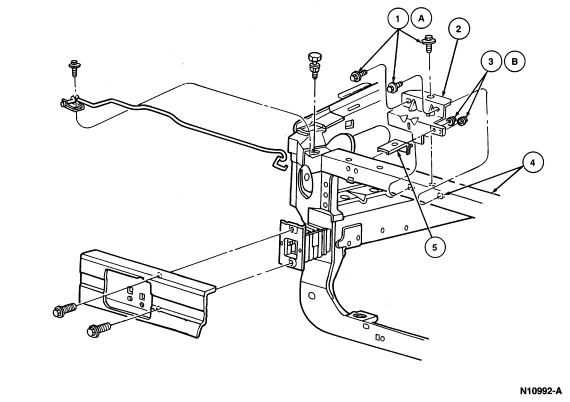 1
A
2
3
B
4
5
N10992-A