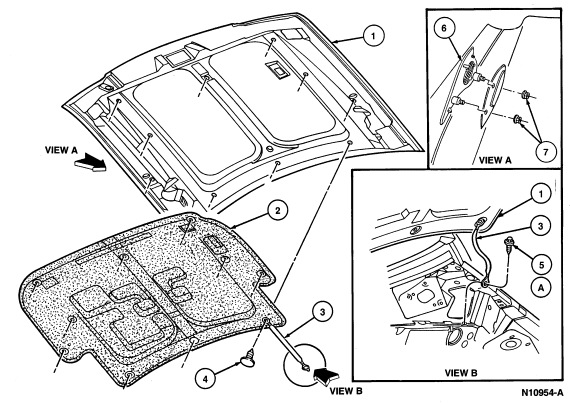 1
VIEW A
2
3
4
VIEW B
6
7
VIEW A
1
3
5
A
VIEW B
N10954-A