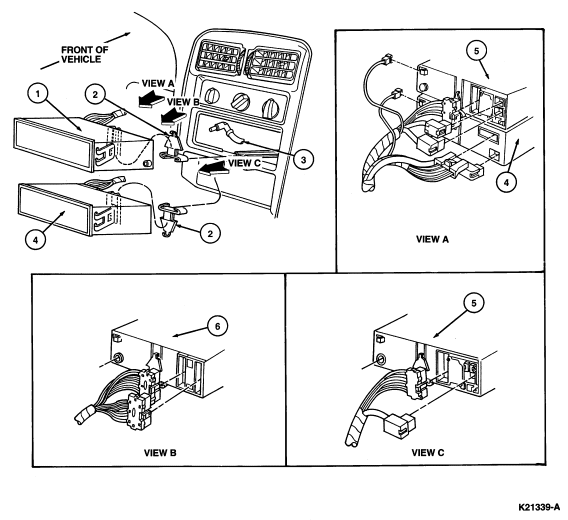 FRONT OF VEHICLE

VIEW A

VIEW B

VIEW C

1

2

3

4

2

5

4

VIEW A

6

VIEW B

5

VIEW C

K21339-A