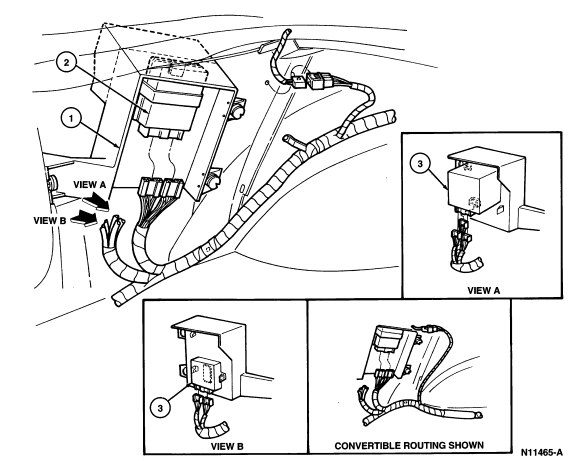 2

1

VIEW A

VIEW B

3

VIEW A

3

VIEW B

CONVERTIBLE ROUTING SHOWN

N11465-A