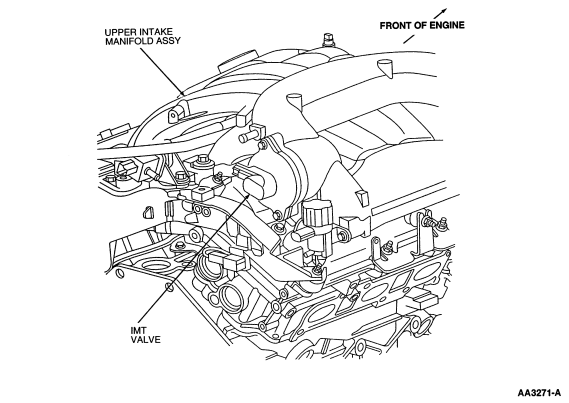 UPPER INTAKE MANIFOLD ASSY

FRONT OF ENGINE

IMT VALVE

AA3271-A