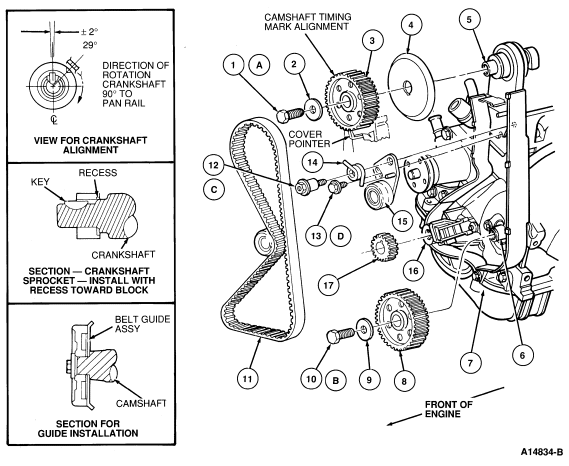 ± 2°
29°
DIRECTION OF ROTATION CRANKSHAFT 90° TO PAN RAIL
℄
VIEW FOR CRANKSHAFT ALIGNMENT

KEY
RECESS
CRANKSHAFT
SECTION — CRANKSHAFT SPROCKET — INSTALL WITH RECESS TOWARD BLOCK

BELT GUIDE ASSY
CAMSHAFT
SECTION FOR GUIDE INSTALLATION

CAMSHAFT TIMING MARK ALIGNMENT
1
A
2
3
4
5
COVER POINTER
12
C
14
13
D
15
16
17
11
10
B
9
8
7
6
FRONT OF ENGINE

A14834-B