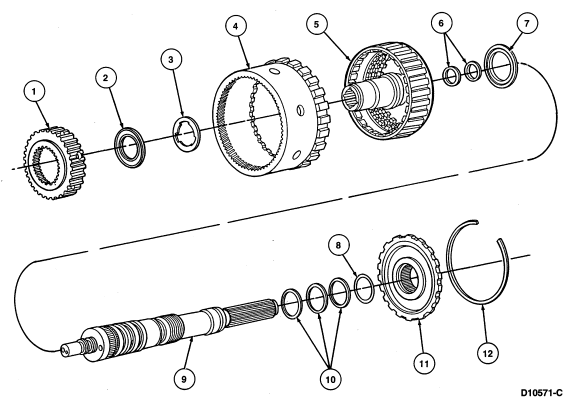 1
2
3
4
5
6
7
8
9
10
11
12
D10571-C