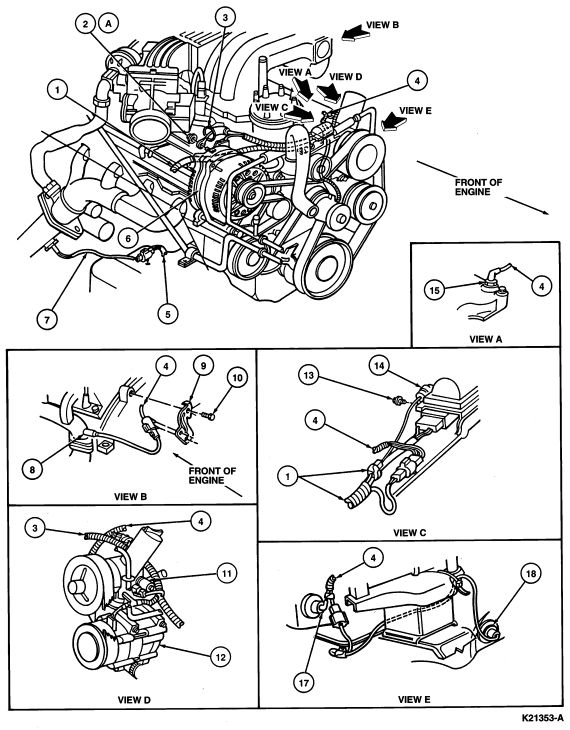 2
A
3
VIEW B
VIEW A
VIEW D
4
1
VIEW C
VIEW E
FRONT OF ENGINE
6
7
5
15
4
VIEW A
4
9
10
8
FRONT OF ENGINE
VIEW B
13
14
4
1
VIEW C
3
4
11
12
VIEW D
4
18
17
VIEW E
K21353-A