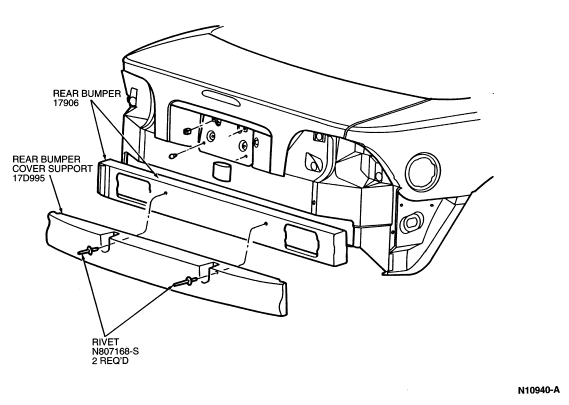 REAR BUMPER
17906

REAR BUMPER
COVER SUPPORT
17D995

RIVET
N807168-S
2 REQ'D

N10940-A