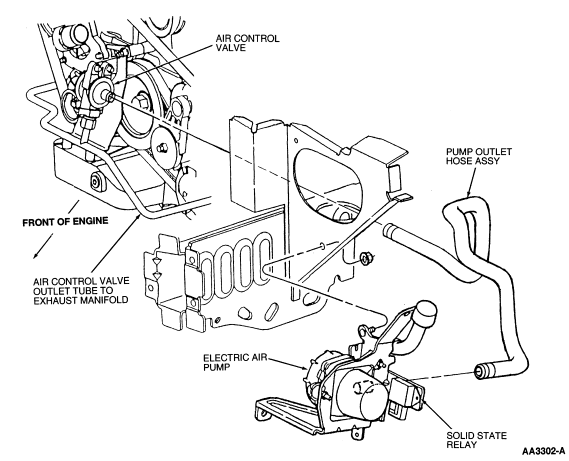 AIR CONTROL VALVE

PUMP OUTLET HOSE ASSY

FRONT OF ENGINE

AIR CONTROL VALVE OUTLET TUBE TO EXHAUST MANIFOLD

ELECTRIC AIR PUMP

SOLID STATE RELAY

AA3302-A