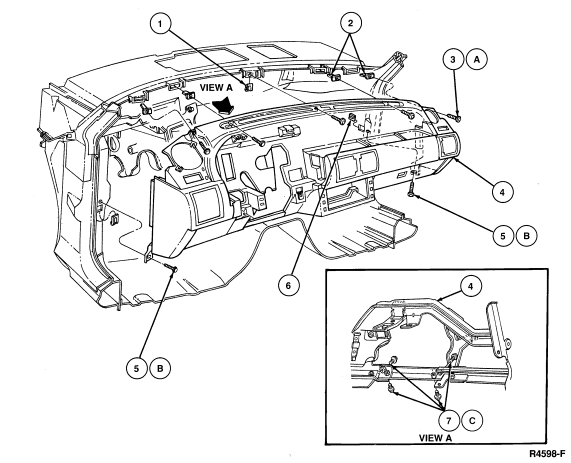 1
2
3 A
VIEW A
4
5 B
6
5 B
4
7 C
VIEW A
R4598-F