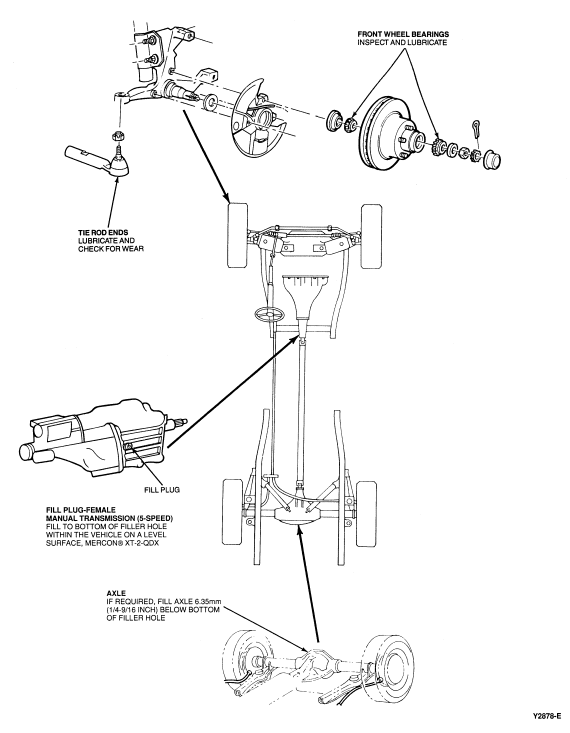 FRONT WHEEL BEARINGS
INSPECT AND LUBRICATE

TIE ROD ENDS
LUBRICATE AND
CHECK FOR WEAR

FILL PLUG

FILL PLUG-FEMALE
MANUAL TRANSMISSION (5-SPEED)
FILL TO BOTTOM OF FILLER HOLE
WITHIN THE VEHICLE ON A LEVEL
SURFACE, MERCON® XT-2-QDX

AXLE
IF REQUIRED, FILL AXLE 6.35mm
(1/4-9/16 INCH) BELOW BOTTOM
OF FILLER HOLE

Y2878-E