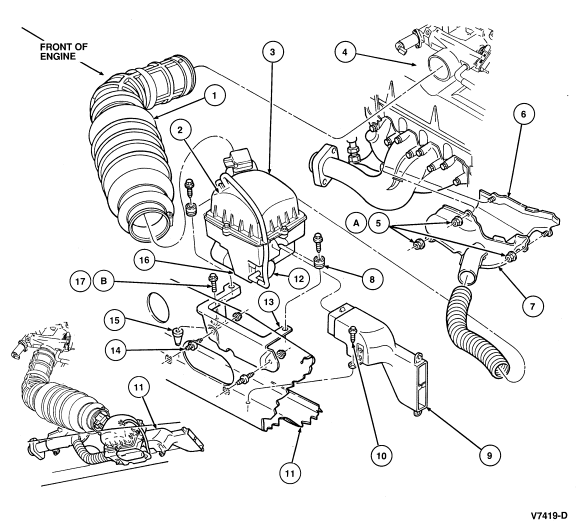 FRONT OF ENGINE

1
2
3
4
6
A
5
16
12
8
17
B
13
7
15
14
11
10
9
11

V7419-D