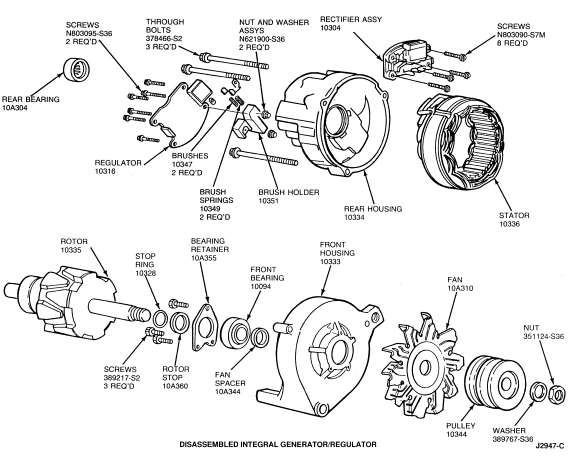 SCREWS
N803095-S36
2 REQ'D

THROUGH
BOLTS
378466-S2
3 REQ'D

NUT AND WASHER
ASSYS
N621900-S36
2 REQ'D

RECTIFIER ASSY
10304

SCREWS
N803090-S7M
8 REQ'D

REAR BEARING
10A304

REGULATOR
10316

BRUSHES
10347
2 REQ'D

BRUSH
SPRINGS
10349
2 REQ'D

BRUSH HOLDER
10351

REAR HOUSING
10334

STATOR
10336

ROTOR
10335

STOP
RING
10328

BEARING
RETAINER
10A355

FRONT
BEARING
10094

FRONT
HOUSING
10333

FAN
10A310

NUT
351124-S36

SCREWS
389217-S2
3 REQ'D

ROTOR
STOP
10A360

FAN
SPACER
10A344

PULLEY
10344

WASHER
389767-S36

DISASSEMBLED INTEGRAL GENERATOR/REGULATOR

J2947-C