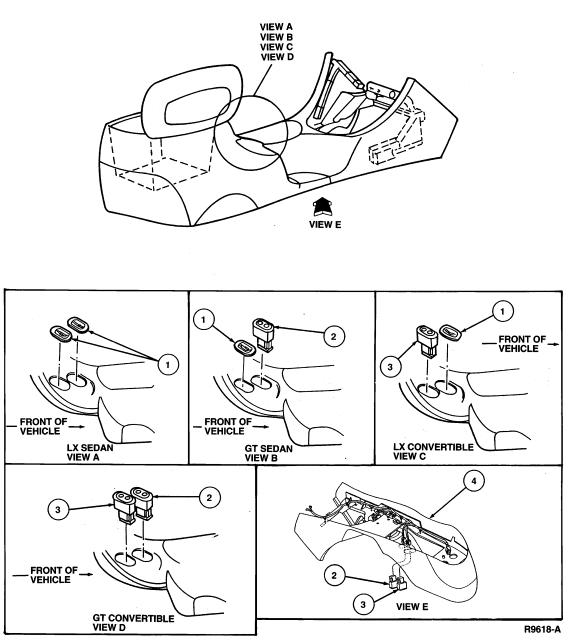 VIEW A
VIEW B
VIEW C
VIEW D

VIEW E

1

FRONT OF VEHICLE

LX SEDAN
VIEW A

1

2

FRONT OF VEHICLE

GT SEDAN
VIEW B

1

3

FRONT OF VEHICLE

LX CONVERTIBLE
VIEW C

3

2

FRONT OF VEHICLE

GT CONVERTIBLE
VIEW D

4

2

3

VIEW E

R9618-A