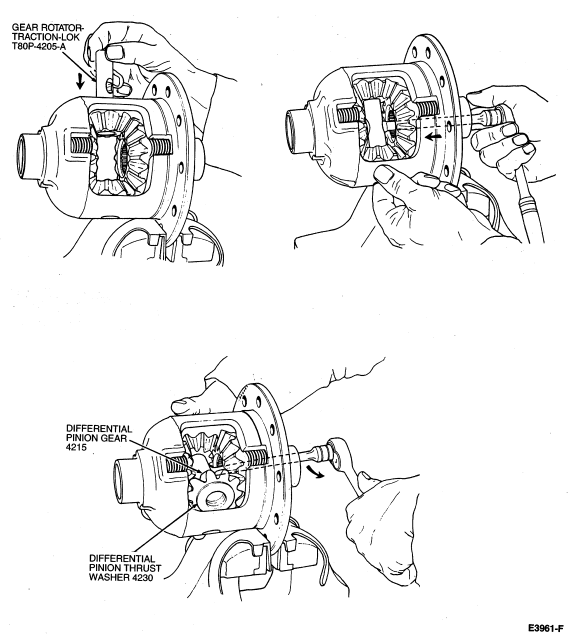 GEAR ROTATOR-TRACTION-LOK T80P-4205-A

DIFFERENTIAL PINION GEAR 4215

DIFFERENTIAL PINION THRUST WASHER 4230

E3961-F