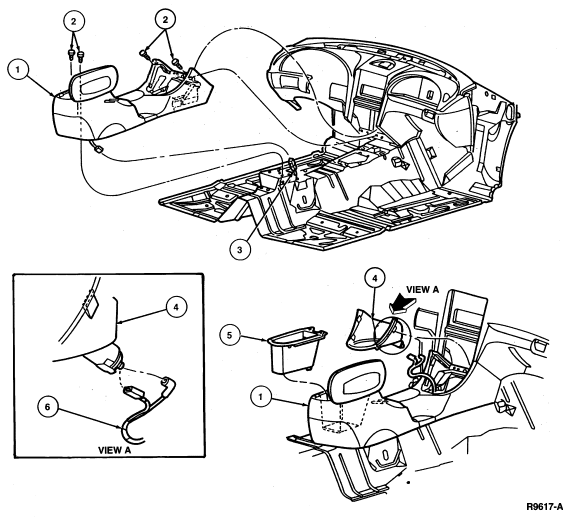 2
2
1
3
4
VIEW A
4
5
6
1
VIEW A
R9617-A