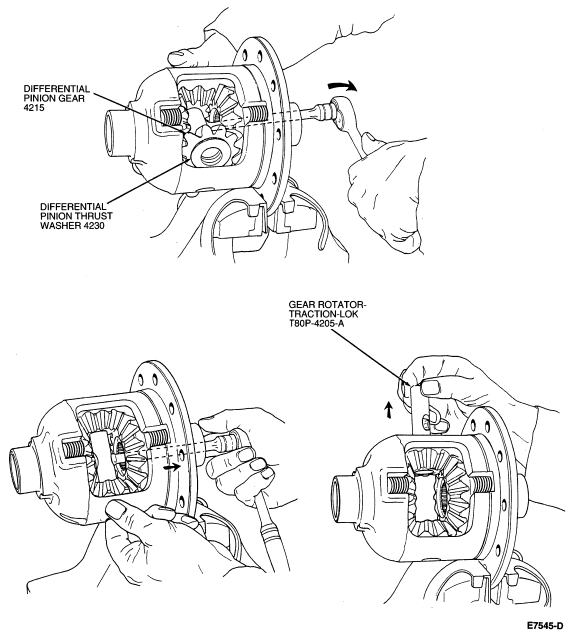 DIFFERENTIAL PINION GEAR 4215

DIFFERENTIAL PINION THRUST WASHER 4230

GEAR ROTATOR-TRACTION-LOK T80P-4205-A

E7545-D