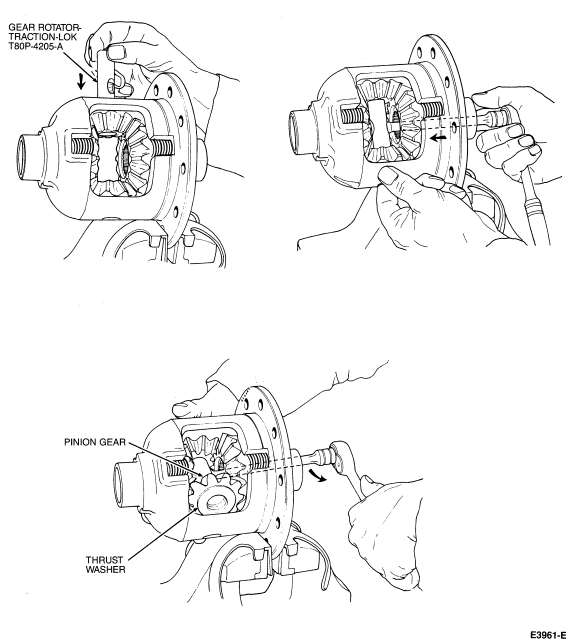 GEAR ROTATOR-TRACTION-LOK T80P-4205-A

PINION GEAR

THRUST WASHER

E3961-E