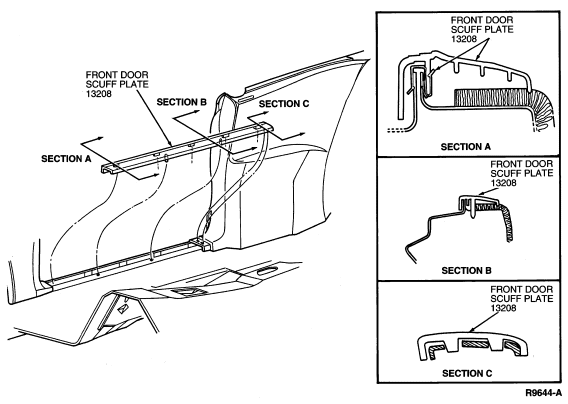 FRONT DOOR SCUFF PLATE 13208

SECTION B

SECTION C

SECTION A

FRONT DOOR SCUFF PLATE 13208

SECTION A

FRONT DOOR SCUFF PLATE 13208

SECTION B

FRONT DOOR SCUFF PLATE 13208

SECTION C

R9644-A