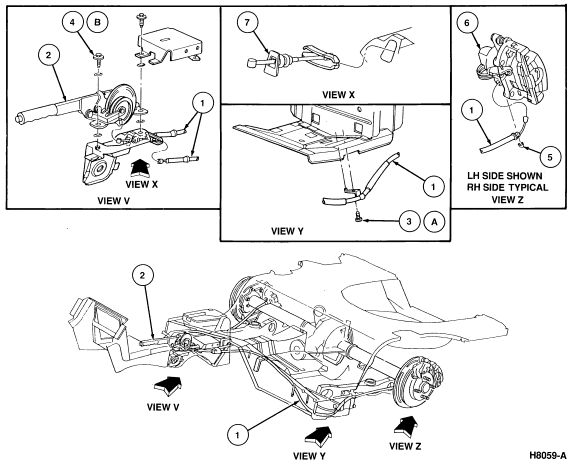 4 B

2

1

VIEW X

VIEW V

7

VIEW X

1

3 A

VIEW Y

6

1

5

LH SIDE SHOWN
RH SIDE TYPICAL
VIEW Z

2

VIEW V

1

VIEW Y

VIEW Z

H8059-A