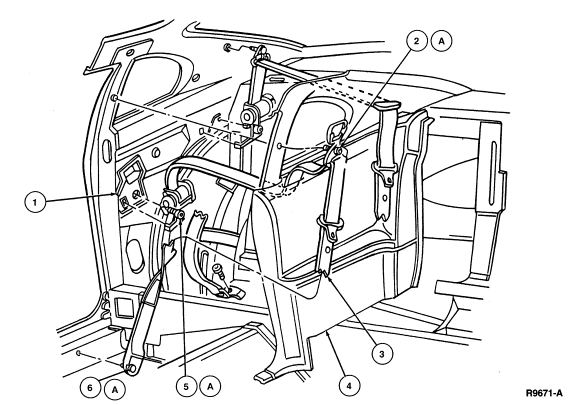 2 A

1

3

4

6 A

5 A

R9671-A