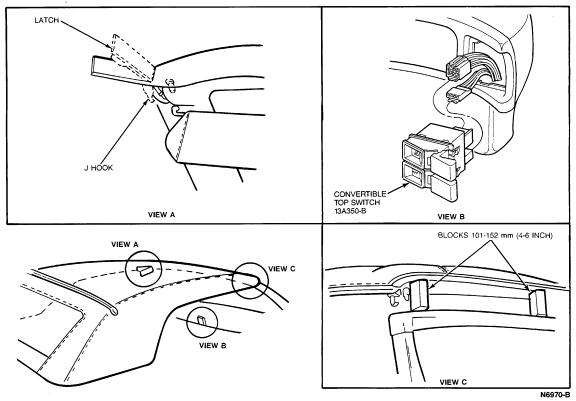 LATCH

J HOOK

VIEW A

CONVERTIBLE TOP SWITCH 13A350-B

VIEW B

VIEW A

VIEW C

VIEW B

BLOCKS 101-152 mm (4-6 INCH)

VIEW C

N6970-B