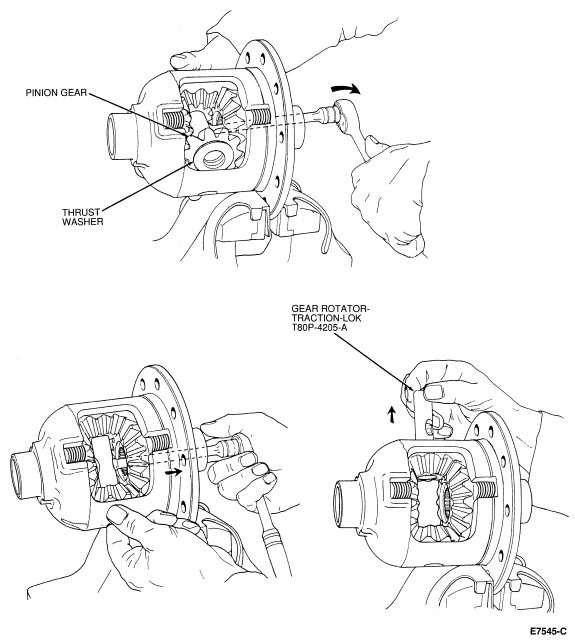 PINION GEAR

THRUST WASHER

GEAR ROTATOR-TRACTION-LOK T80P-4205-A

E7545-C