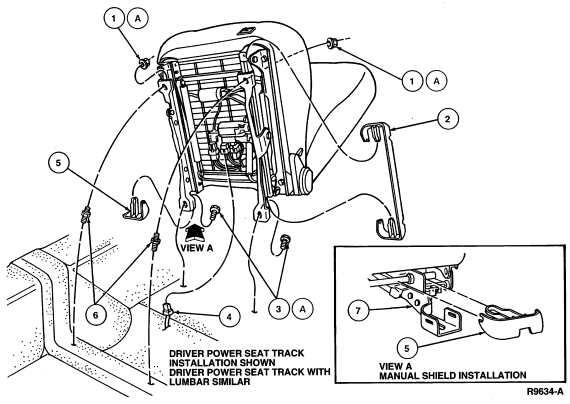 1 A

1 A

2

5

VIEW A

6

4

3 A

7

5

DRIVER POWER SEAT TRACK INSTALLATION SHOWN
DRIVER POWER SEAT TRACK WITH LUMBAR SIMILAR

VIEW A
MANUAL SHIELD INSTALLATION

R9634-A