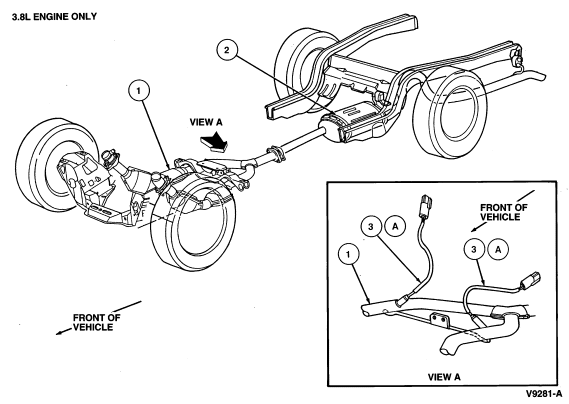 3.8L ENGINE ONLY

2

1

VIEW A

FRONT OF VEHICLE

FRONT OF VEHICLE

3 A

3 A

1

VIEW A

V9281-A