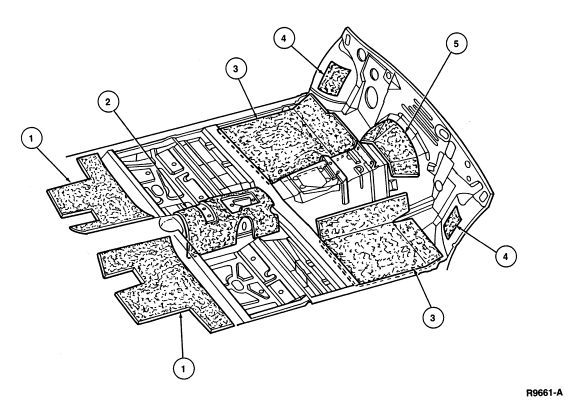 4
5
3
2
1
4
3
1
R9661-A