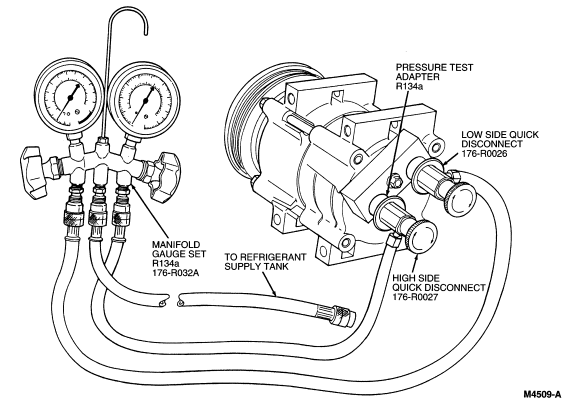 PRESSURE TEST ADAPTER R134a

LOW SIDE QUICK DISCONNECT 176-R0026

MANIFOLD GAUGE SET R134a 176-R032A

TO REFRIGERANT SUPPLY TANK

HIGH SIDE QUICK DISCONNECT 176-R0027

M4509-A