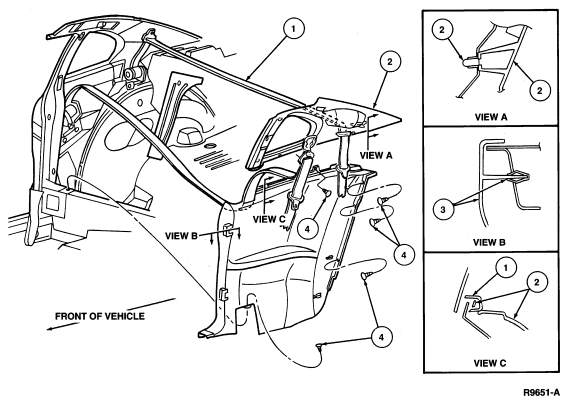 1
2
VIEW A
VIEW C
4
VIEW B
4
FRONT OF VEHICLE
4
2
2
VIEW A
3
VIEW B
1
2
VIEW C
R9651-A