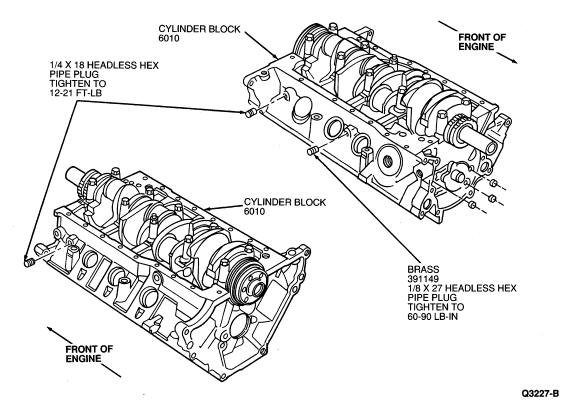 CYLINDER BLOCK
6010

FRONT OF
ENGINE

1/4 X 18 HEADLESS HEX
PIPE PLUG
TIGHTEN TO
12-21 FT-LB

CYLINDER BLOCK
6010

BRASS
391149
1/8 X 27 HEADLESS HEX
PIPE PLUG
TIGHTEN TO
60-90 LB-IN

FRONT OF
ENGINE

Q3227-B