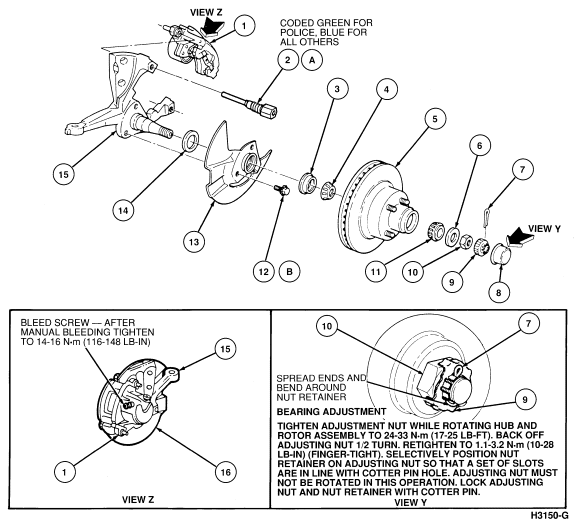 VIEW Z

1

CODED GREEN FOR POLICE, BLUE FOR ALL OTHERS

2 A

3

4

5

6

7

VIEW Y

15

14

13

12 B

11

10

9

8

BLEED SCREW — AFTER MANUAL BLEEDING TIGHTEN TO 14-16 N·m (116-148 LB-IN)

15

1

16

VIEW Z

10

7

SPREAD ENDS AND BEND AROUND NUT RETAINER

9

BEARING ADJUSTMENT

TIGHTEN ADJUSTMENT NUT WHILE ROTATING HUB AND ROTOR ASSEMBLY TO 24-33 N·m (17-25 LB-FT). BACK OFF ADJUSTING NUT 1/2 TURN. RETIGHTEN TO 1.1-3.2 N·m (10-28 LB-IN) (FINGER-TIGHT). SELECTIVELY POSITION NUT RETAINER ON ADJUSTING NUT SO THAT A SET OF SLOTS ARE IN LINE WITH COTTER PIN HOLE. ADJUSTING NUT MUST NOT BE ROTATED IN THIS OPERATION. LOCK ADJUSTING NUT AND NUT RETAINER WITH COTTER PIN.

VIEW Y

H3150-G