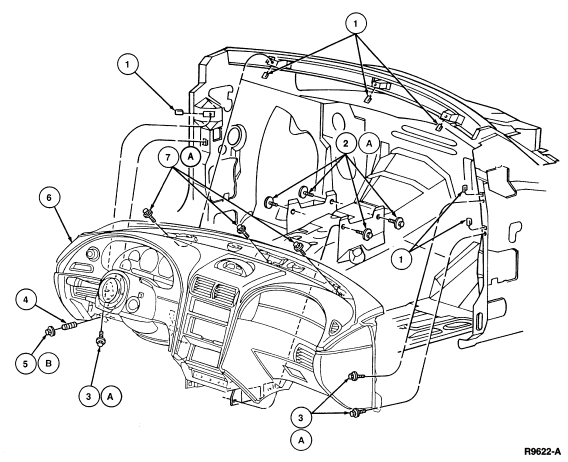 1
1
7 A
2 A
6
1
4
5 B
3 A
3
A
R9622-A