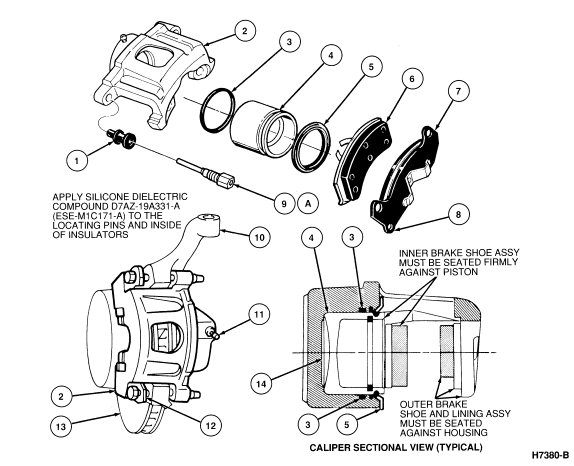 2
3
4
5
6
7
1
9
A
8
APPLY SILICONE DIELECTRIC COMPOUND D7AZ-19A331-A (ESE-M1C171-A) TO THE LOCATING PINS AND INSIDE OF INSULATORS
10
4
3
INNER BRAKE SHOE ASSY MUST BE SEATED FIRMLY AGAINST PISTON
11
14
2
13
12
3
5
OUTER BRAKE SHOE AND LINING ASSY MUST BE SEATED AGAINST HOUSING
CALIPER SECTIONAL VIEW (TYPICAL)
H7380-B