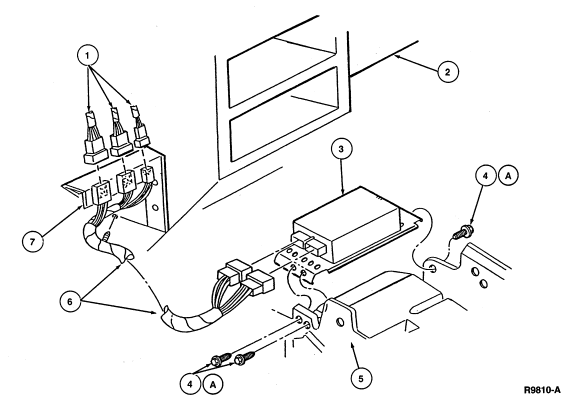 1
2
3
4 A
7
6
4 A
5
R9810-A