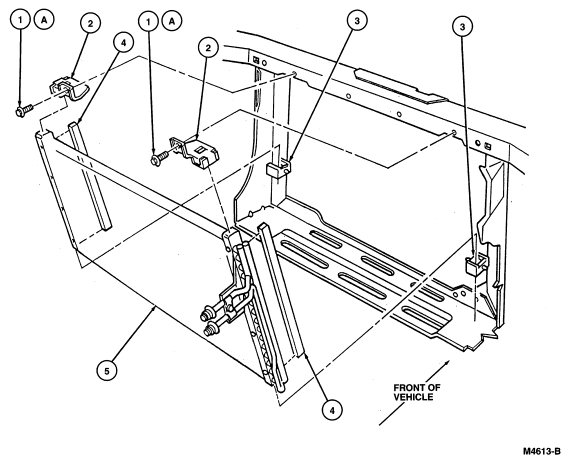 1 A 2 4 1 A 2 3 3

5 4

FRONT OF VEHICLE

M4613-B